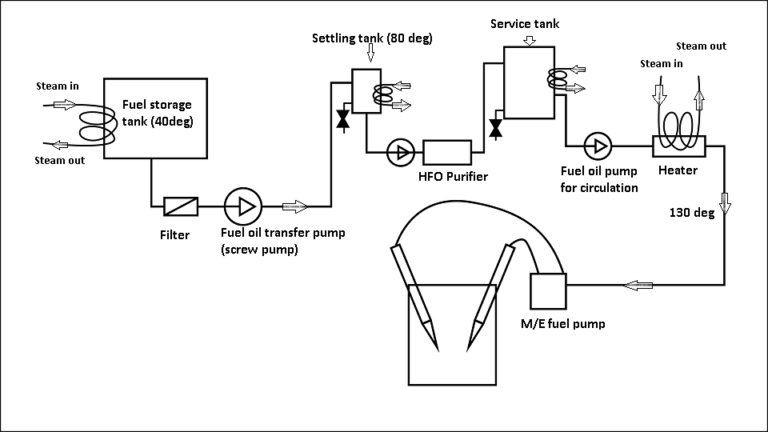 Steam in

Fuel storage tank (40deg)

Steam out

Filter

Fuel oil transfer pump (screw pump)

Settling tank (80 deg)

HFO Purifier

Service tank

Fuel oil pump for circulation

Steam in

Steam out

Heater

130 deg

M/E fuel pump